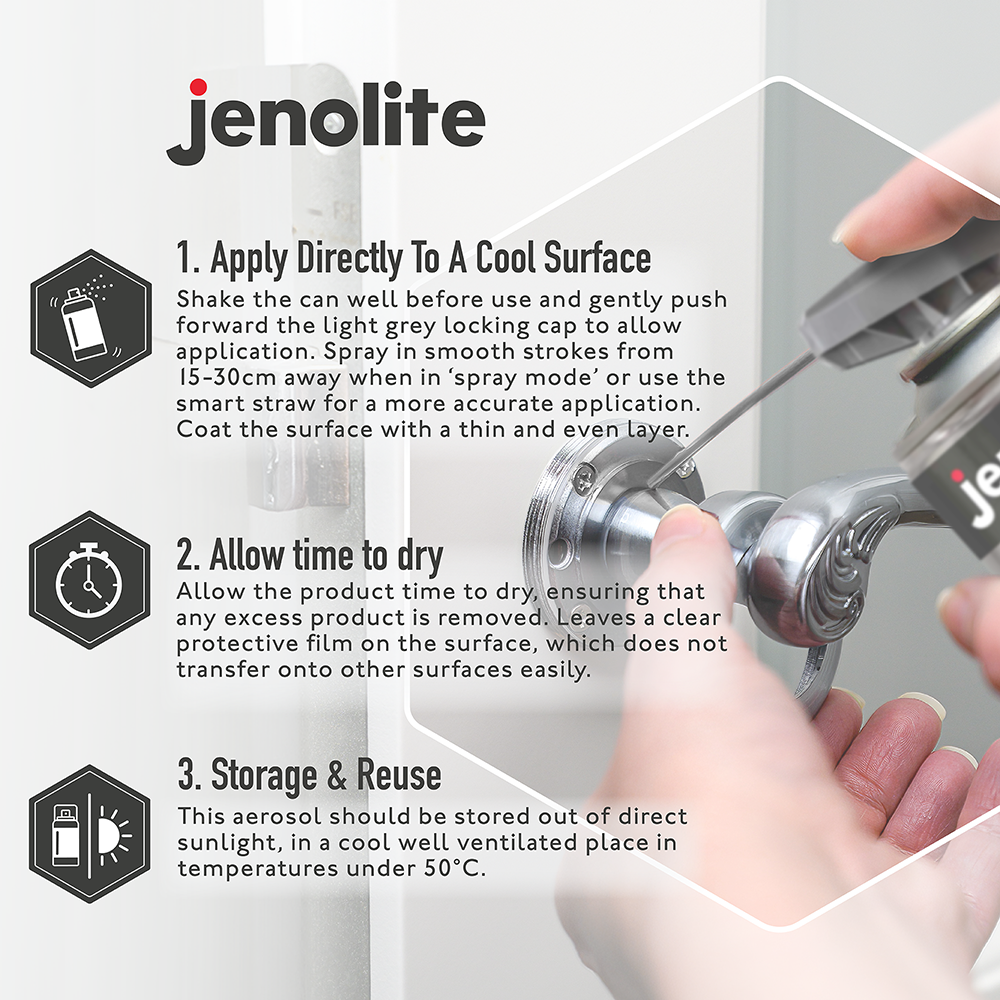 jenolite

1. Apply Directly To A Cool Surface
Shake the can well before use and gently push forward the light grey locking cap to allow application. Spray in smooth strokes from 15-30cm away when in 'spray mode' or use the smart straw for a more accurate application. Coat the surface with a thin and even layer.

2. Allow time to dry
Allow the product time to dry, ensuring that any excess product is removed. Leaves a clear protective film on the surface, which does not transfer onto other surfaces easily.

3. Storage & Reuse
This aerosol should be stored out of direct sunlight, in a cool well ventilated place in temperatures under 50°C.

je